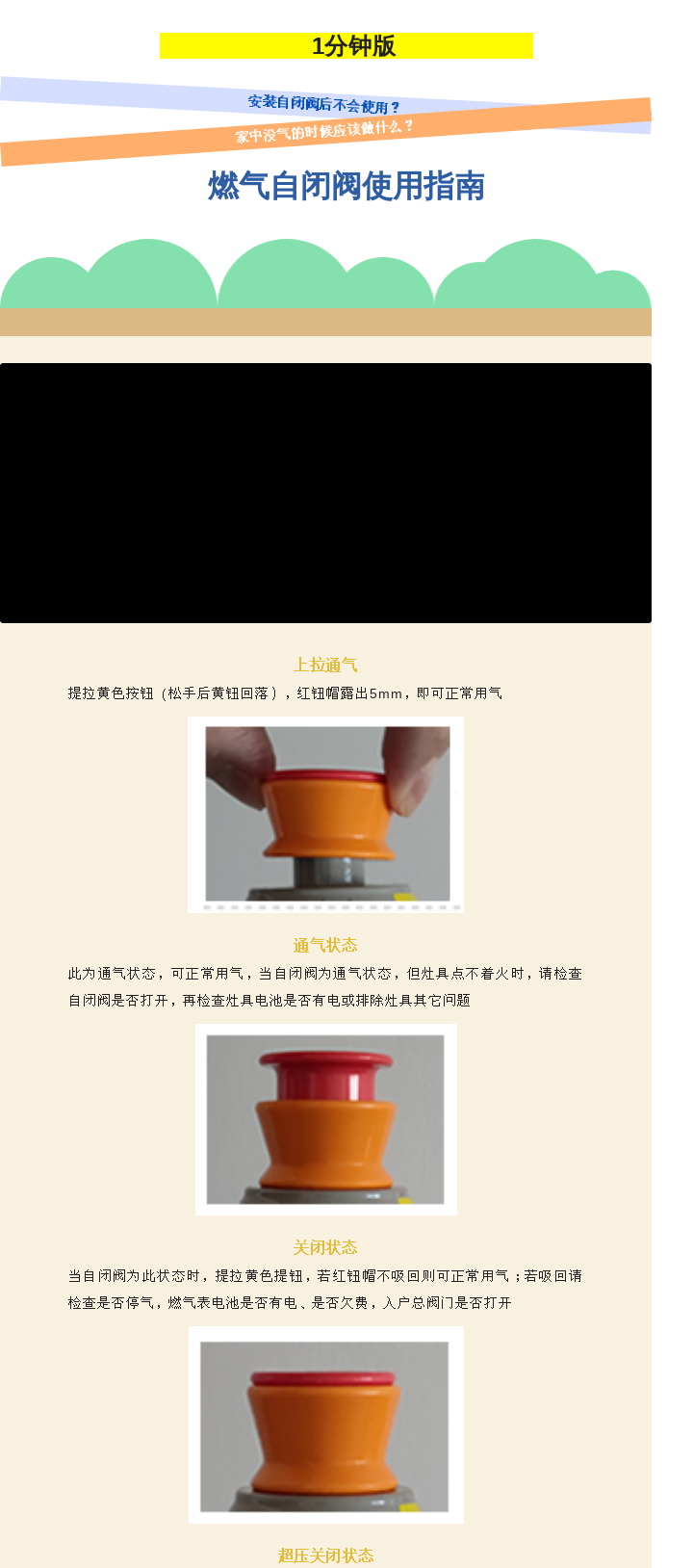 1分钟版

安装自闭阀后不会使用？

家中没气的时候应该做什么？

燃气自闭阀使用指南

上拉通气

提拉黄色按钮（松手后黄钮回落），红钮帽露出5mm，即可正常用气

通气状态

此为通气状态，可正常用气，当自闭阀为通气状态，但灶具点不着火时，请检查自闭阀是否打开，再检查灶具电池是否有电或排除灶具其它问题

关闭状态

当自闭阀为此状态时，提拉黄色提钮，若红钮帽不吸回则可正常用气；若吸回请检查是否停气，燃气表电池是否有电、是否欠费，入户总阀门是否打开

超压关闭状态